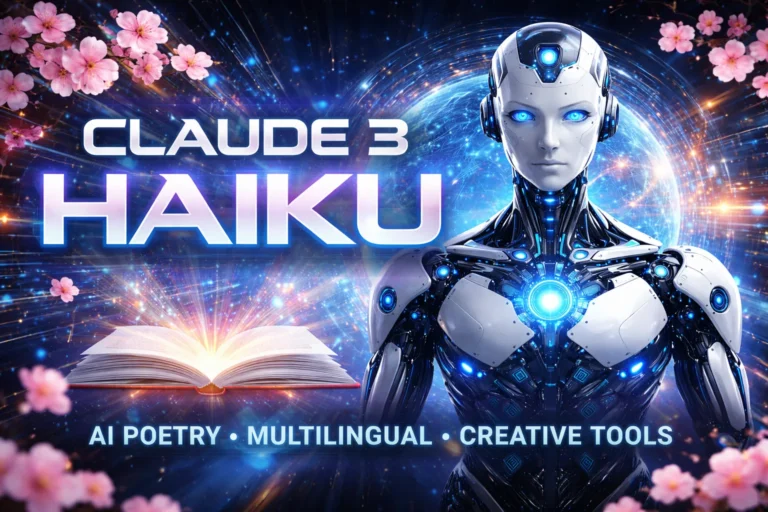 CLAUDE 3
HAIKU

AI POETRY • MULTILINGUAL • CREATIVE TOOLS