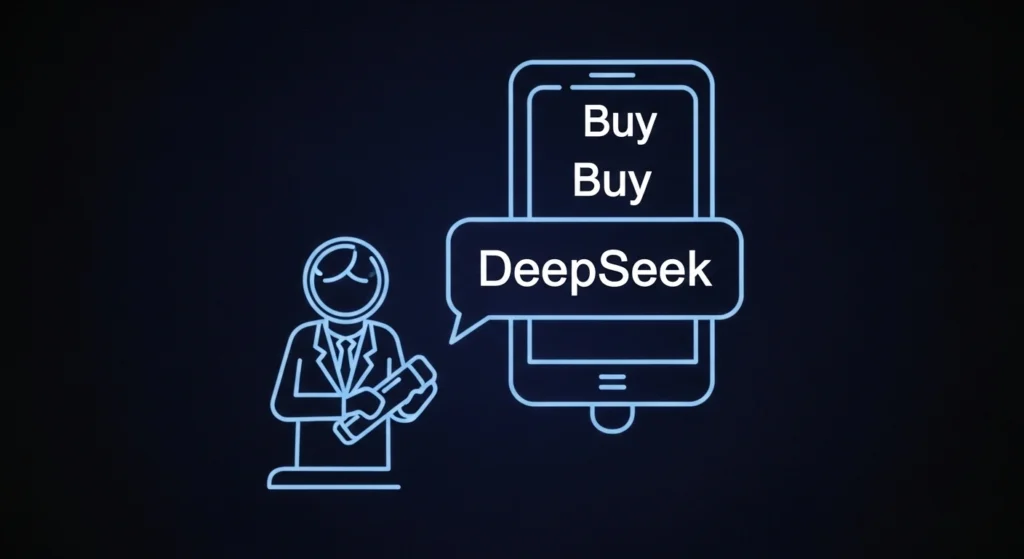 Buy
Buy
DeepSeek