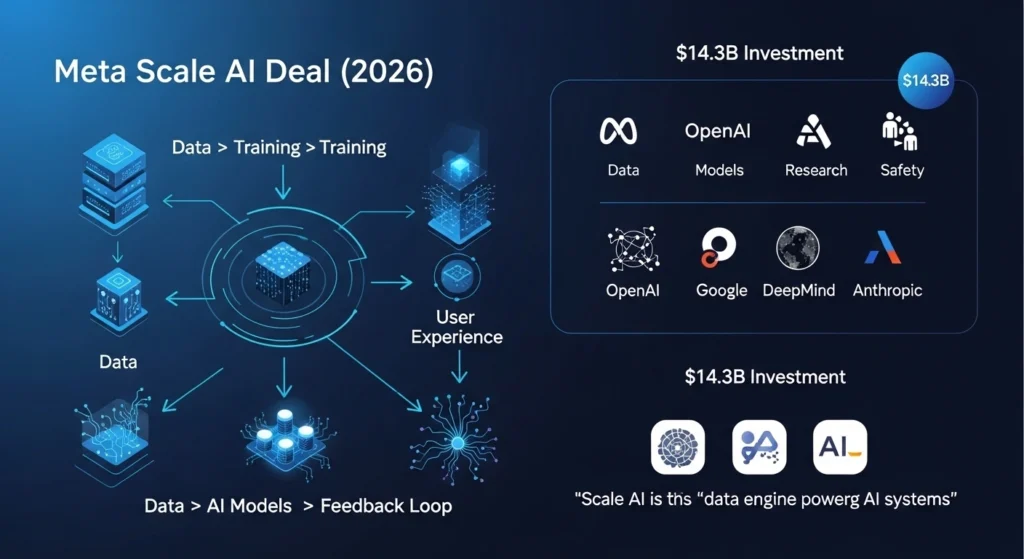 Meta Scale AI Deal (2026)

Data > Training > Training

Data

User Experience

Data > AI Models > Feedback Loop

$14.3B Investment

$14.3B

OpenAI

Data

Models

Research

Safety

OpenAI

Google

DeepMind

Anthropic

$14.3B Investment

AI

"Scale AI is ths "data engine powerg AI systems"